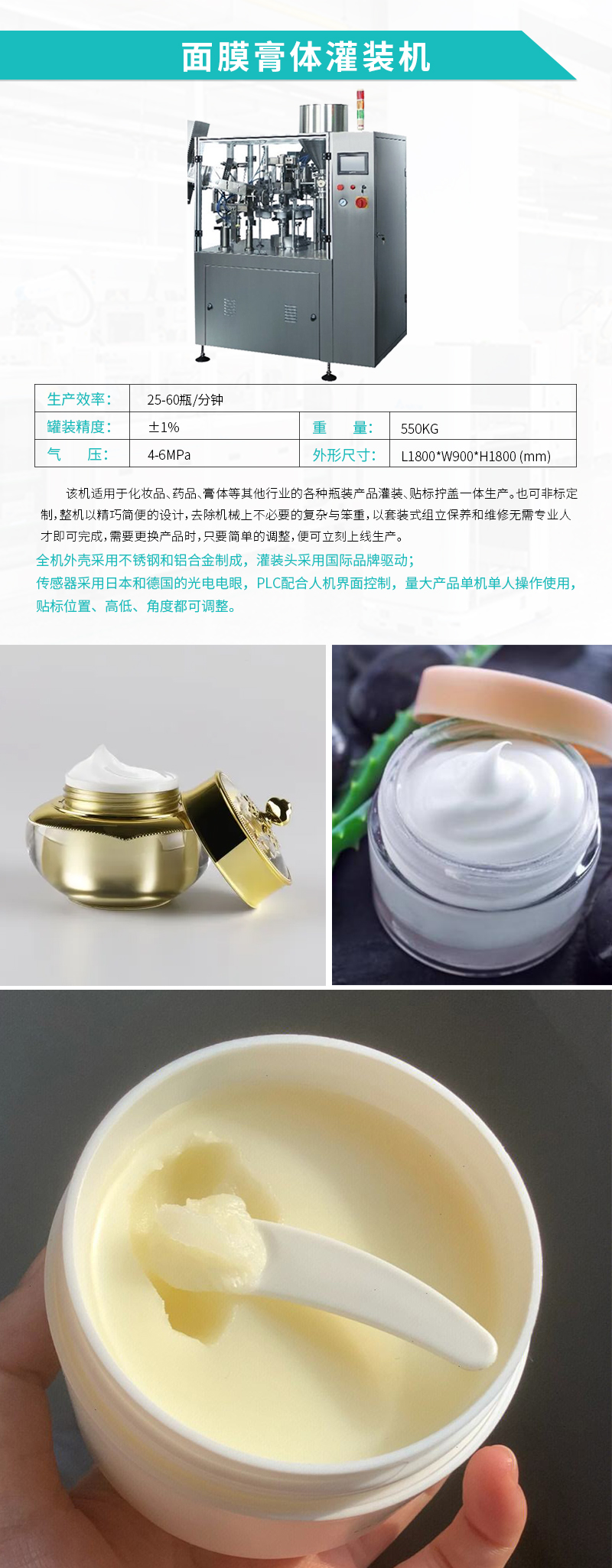 面膜膏体灌装机

| 生产效率： | 25-60瓶/分钟 | | |
|---|---|---|---|
| 罐装精度： | ±1% | 重　量： | 550KG |
| 气　压： | 4-6MPa | 外形尺寸： | L1800*W900*H1800 (mm) |

该机适用于化妆品、药品、膏体等其他行业的各种瓶装产品灌装、贴标拧盖一体生产。也可非标定制，整机以精巧简便的设计，去除机械上不必要的复杂与笨重，以套装式组立保养和维修无需专业人才即可完成，需要更换产品时，只要简单的调整，便可立刻上线生产。

全机外壳采用不锈钢和铝合金制成，灌装头采用国际品牌驱动；
传感器采用日本和德国的光电电眼，PLC配合人机界面控制，量大产品单机单人操作使用，贴标位置、高低、角度都可调整。